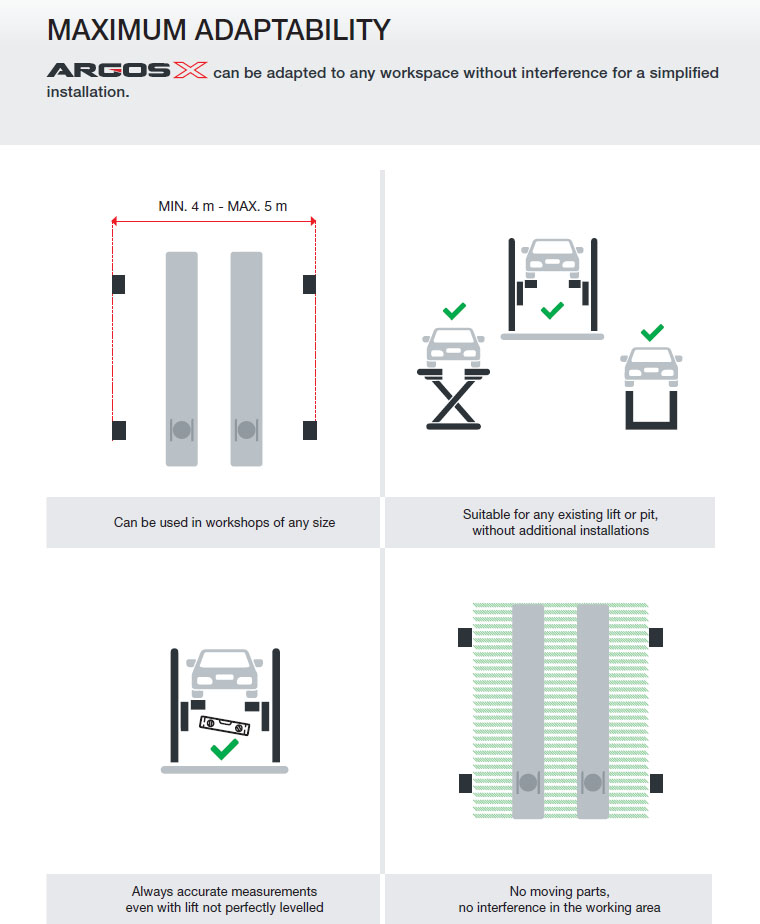 MAXIMUM ADAPTABILITY

ARGOS X can be adapted to any workspace without interference for a simplified installation.

MIN. 4 m - MAX. 5 m

Can be used in workshops of any size

Suitable for any existing lift or pit, without additional installations

Always accurate measurements even with lift not perfectly levelled

No moving parts, no interference in the working area